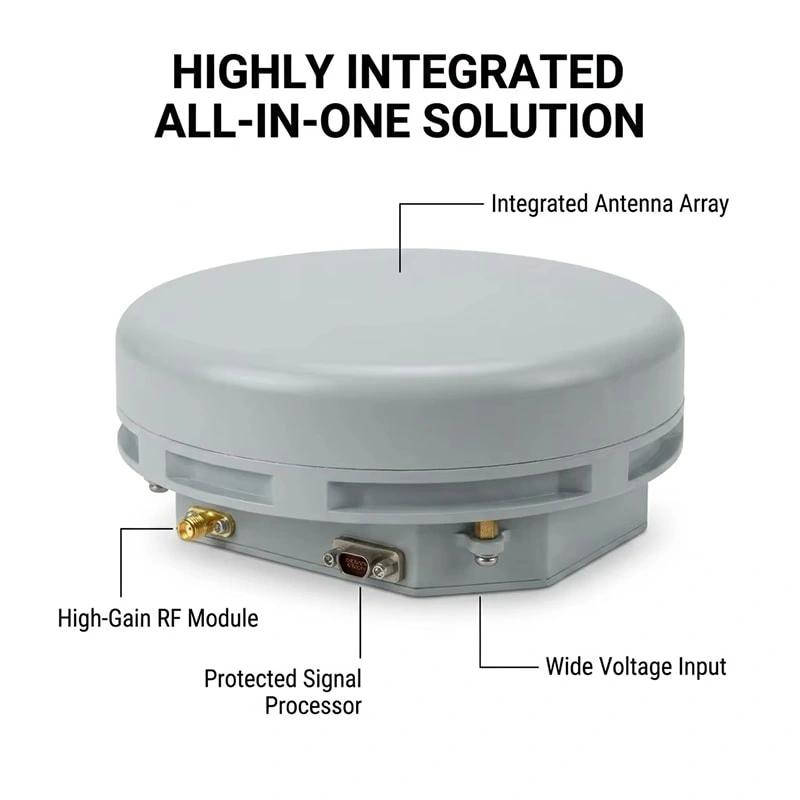 HIGHLY INTEGRATED ALL-IN-ONE SOLUTION

Integrated Antenna Array

High-Gain RF Module

Protected Signal Processor

Wide Voltage Input